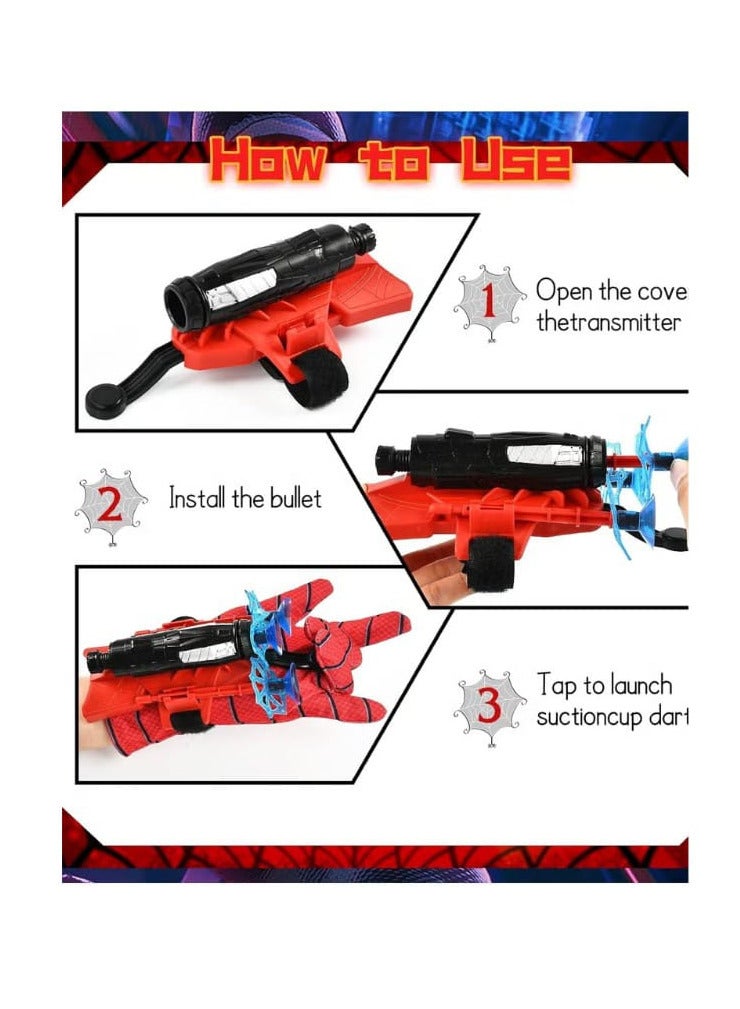 How to Use

1 Open the cove thetransmitter

2 Install the bullet

3 Tap to launch suctioncup dart